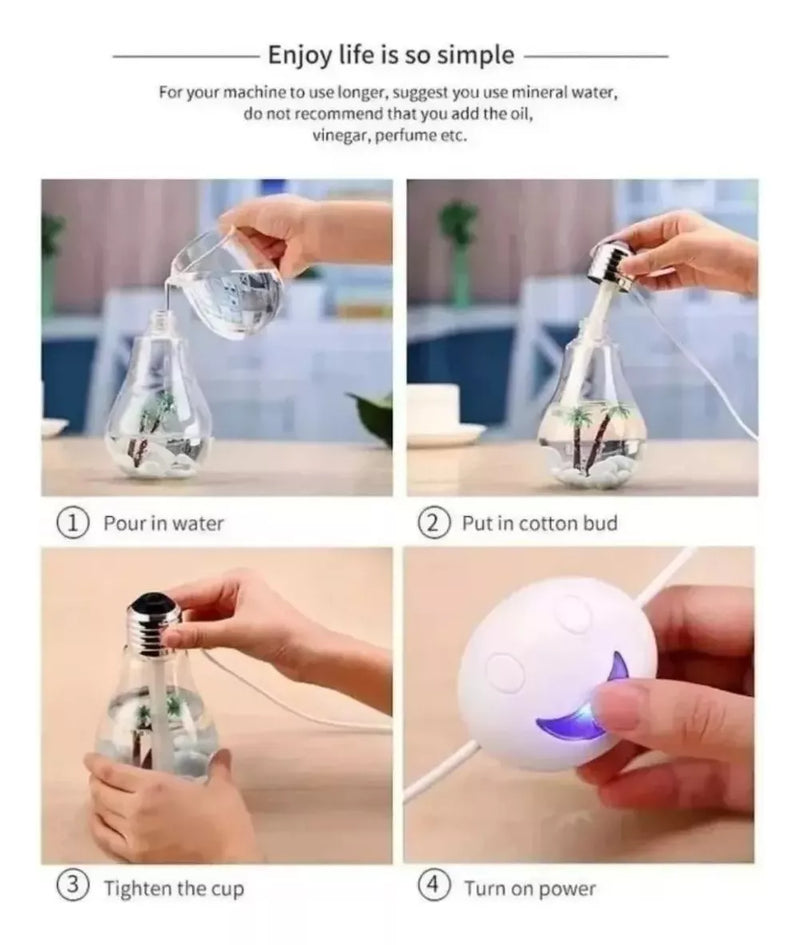 Enjoy life is so simple

For your machine to use longer, suggest you use mineral water, do not recommend that you add the oil, vinegar, perfume etc.

1 Pour in water

2 Put in cotton bud

3 Tighten the cup

4 Turn on power